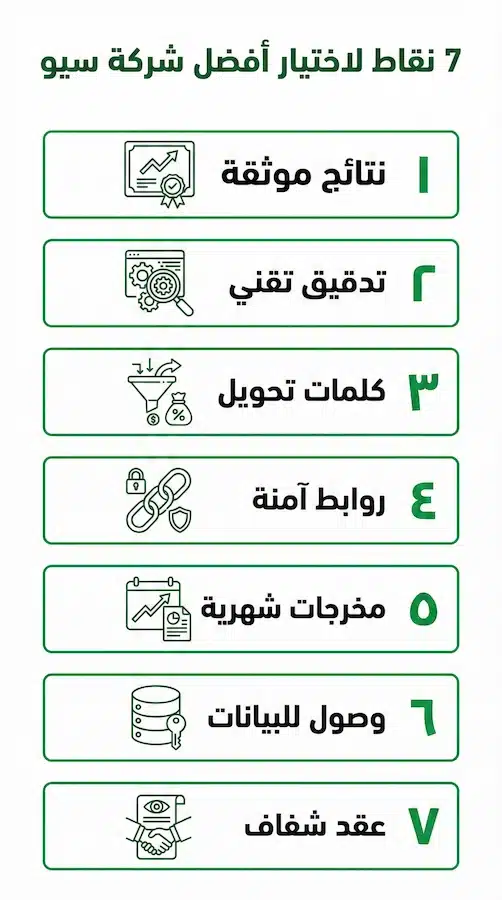 7 نقاط لاختيار أفضل شركة سيو

١ نتائج موثقة

٢ تدقيق تقني

٣ كلمات تحويل

٤ روابط آمنة

٥ مخرجات شهرية

٦ وصول للبيانات

٧ عقد شفاف