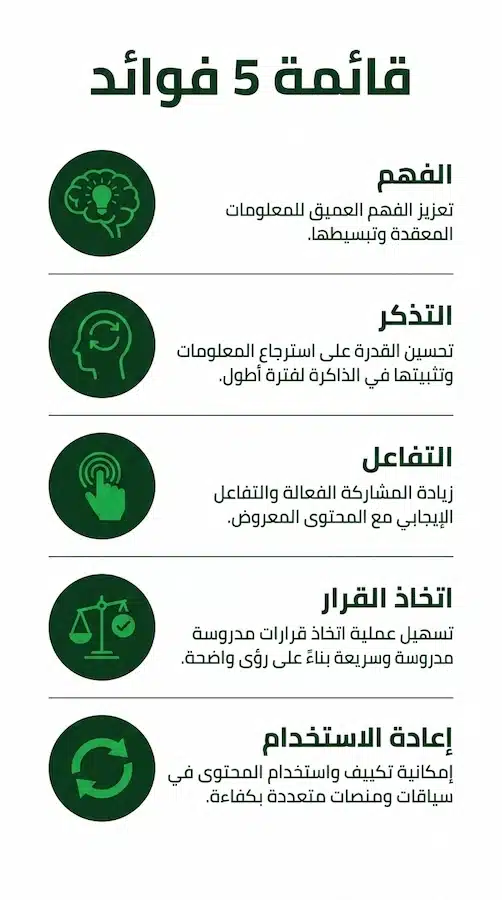 قائمة 5 فوائد

الفهم
تعزيز الفهم العميق للمعلومات المعقدة وتبسيطها.

التذكر
تحسين القدرة على استرجاع المعلومات وتثبيتها في الذاكرة لفترة أطول.

التفاعل
زيادة المشاركة الفعالة والتفاعل الإيجابي مع المحتوى المعروض.

اتخاذ القرار
تسهيل عملية اتخاذ قرارات مدروسة مدروسة وسريعة بناءً على رؤى واضحة.

إعادة الاستخدام
إمكانية تكييف واستخدام المحتوى في سياقات ومنصات متعددة بكفاءة.